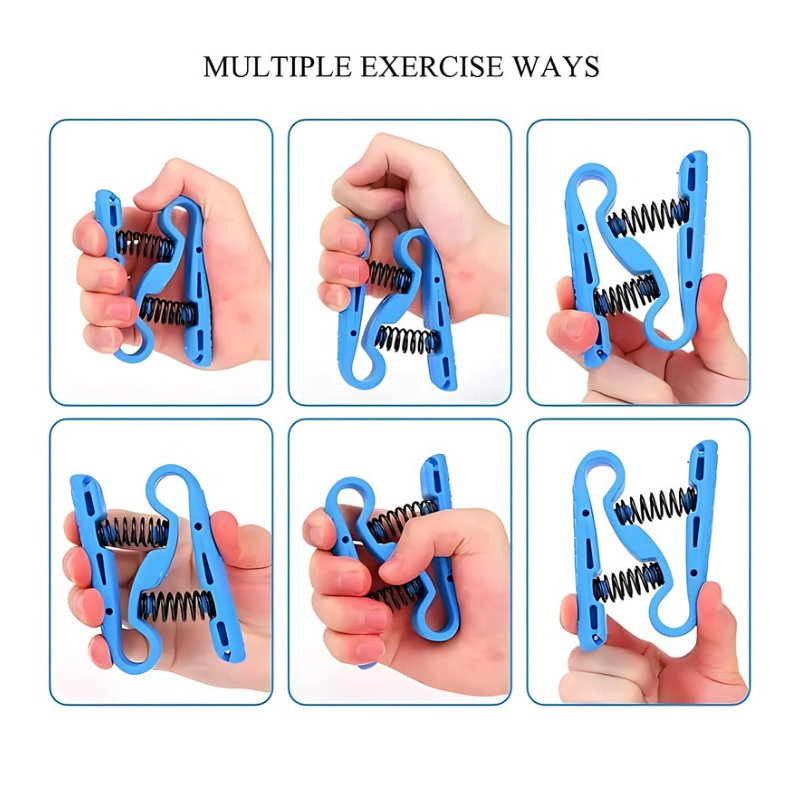 MULTIPLE EXERCISE WAYS