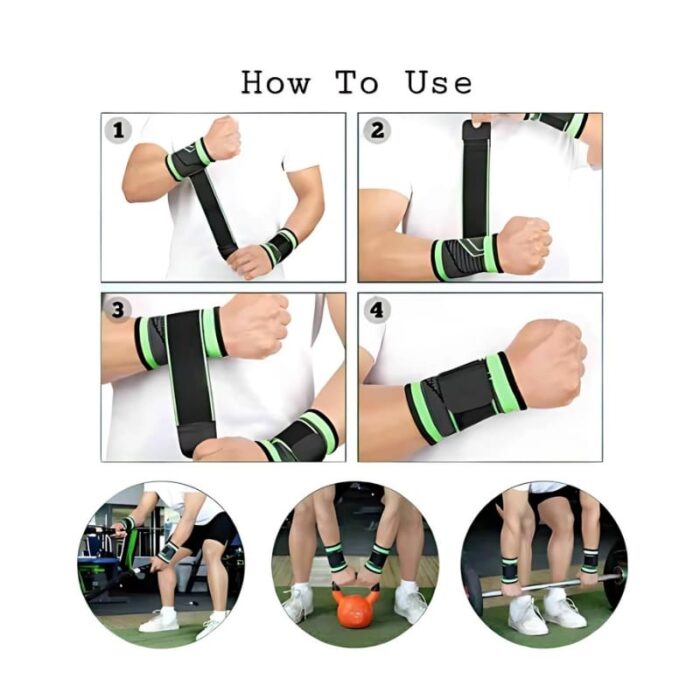 How To Use

1

2

3

4